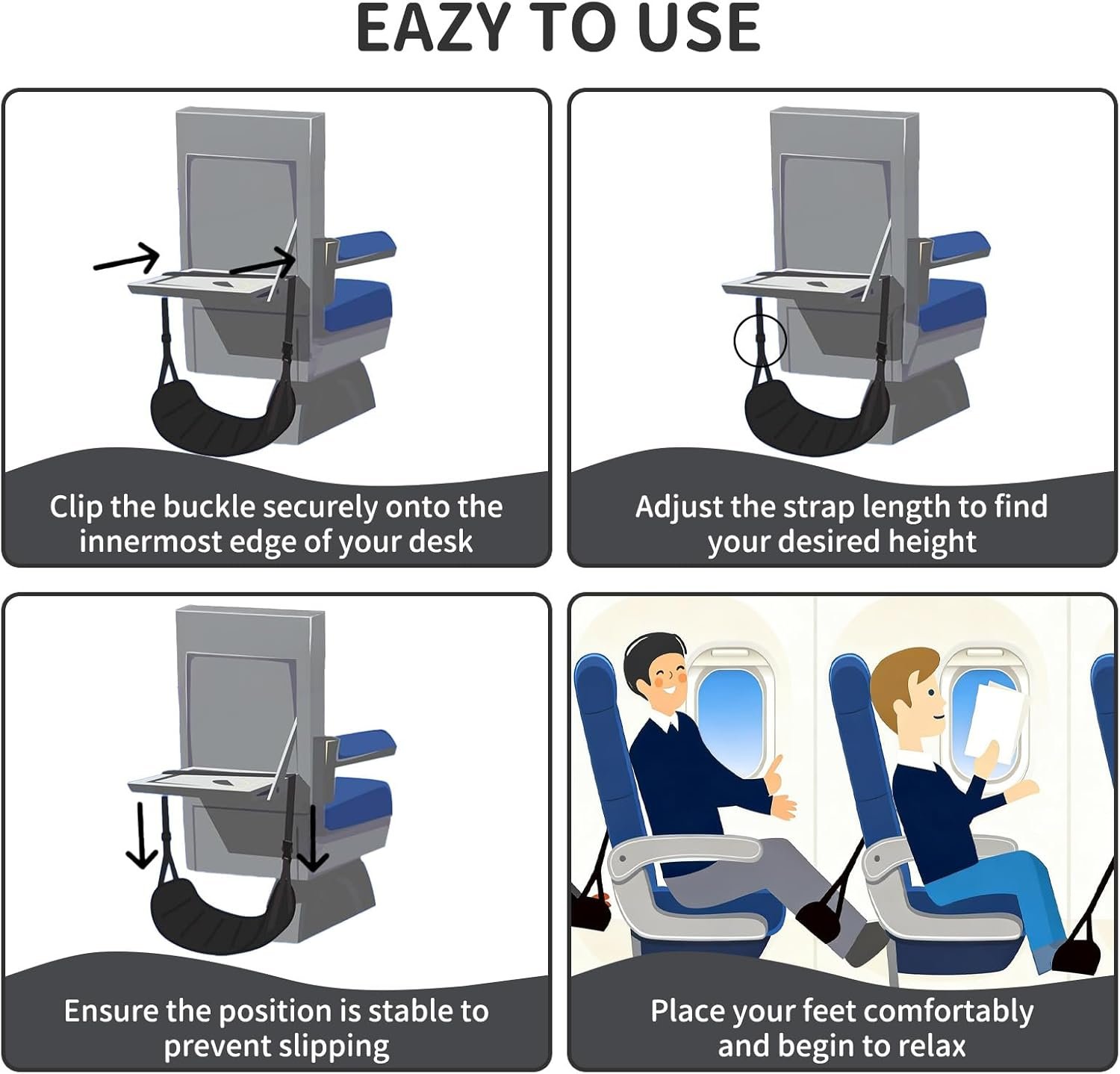 EAZY TO USE

Clip the buckle securely onto the innermost edge of your desk

Adjust the strap length to find your desired height

Ensure the position is stable to prevent slipping

Place your feet comfortably and begin to relax